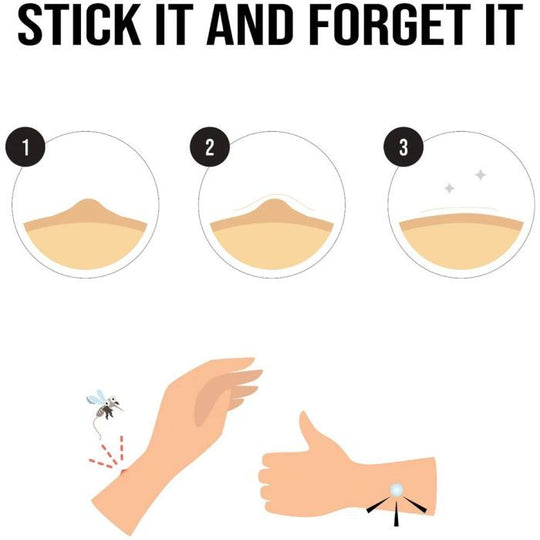 STICK IT AND FORGET IT

1

2

3